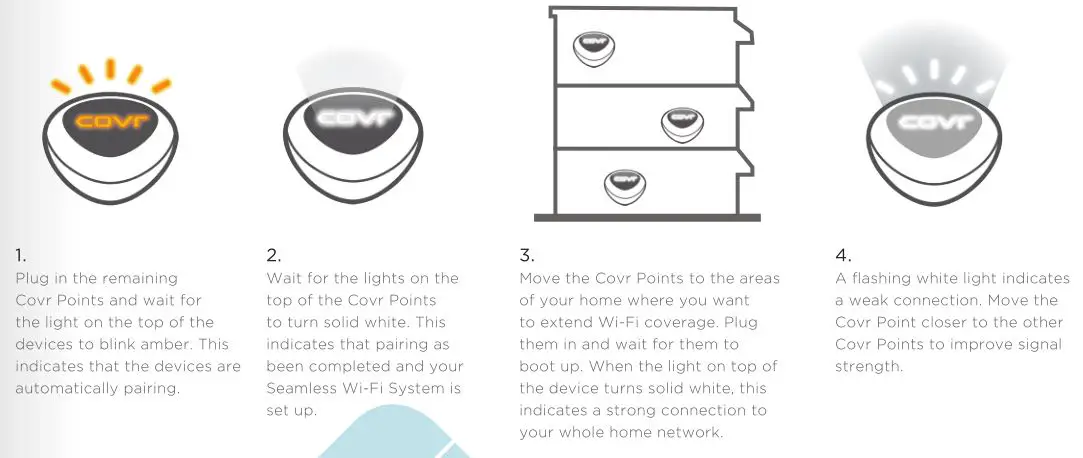 covr

covr

covr

covr

covr

covr

1.
Plug in the remaining Covr Points and wait for the light on the top of the devices to blink amber. This indicates that the devices are automatically pairing.

2.
Wait for the lights on the top of the Covr Points to turn solid white. This indicates that pairing as been completed and your Seamless Wi-Fi System is set up.

3.
Move the Covr Points to the areas of your home where you want to extend Wi-Fi coverage. Plug them in and wait for them to boot up. When the light on top of the device turns solid white, this indicates a strong connection to your whole home network.

4.
A flashing white light indicates a weak connection. Move the Covr Point closer to the other Covr Points to improve signal strength.