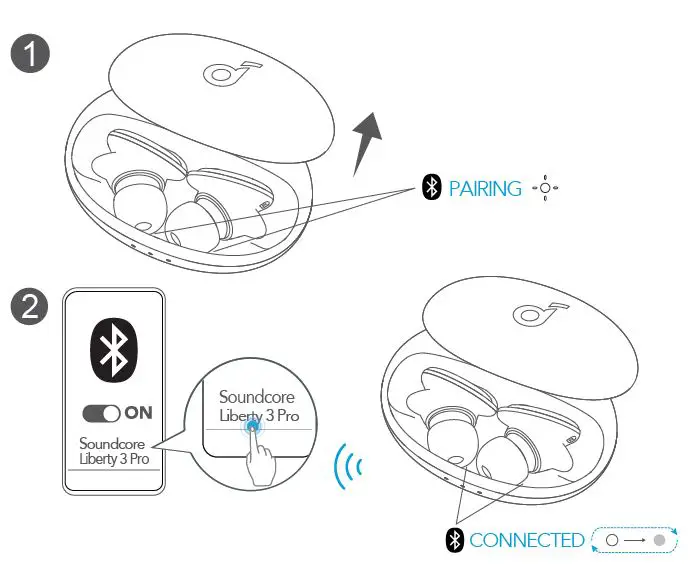 1

PAIRING

2

ON

Soundcore Liberty 3 Pro

Soundcore Liberty 3 Pro

CONNECTED