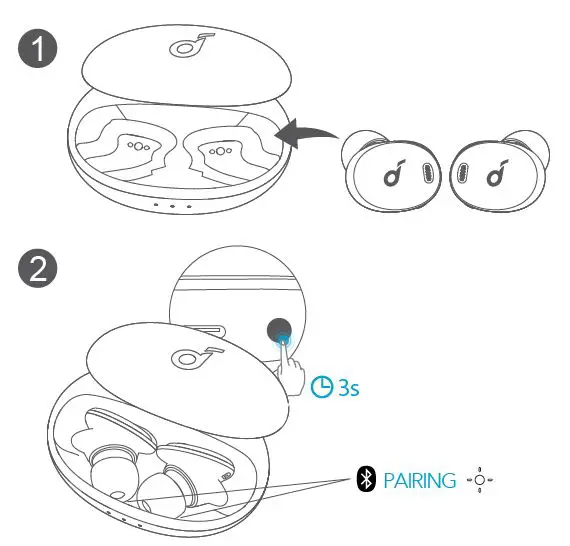 1

2

3s

PAIRING