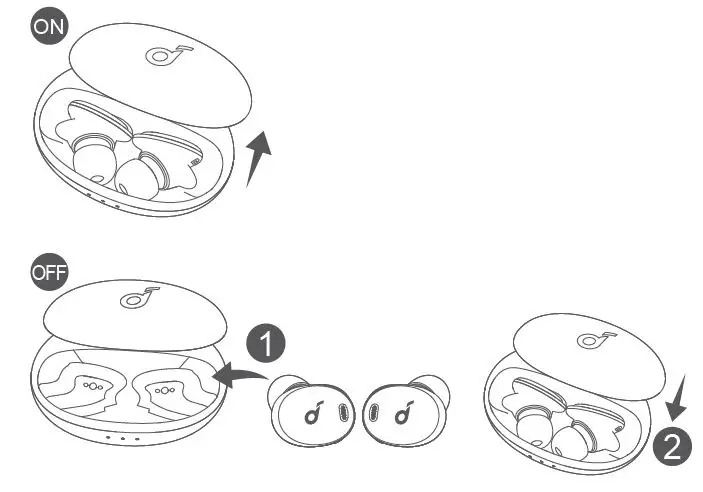 ON

OFF

1

2