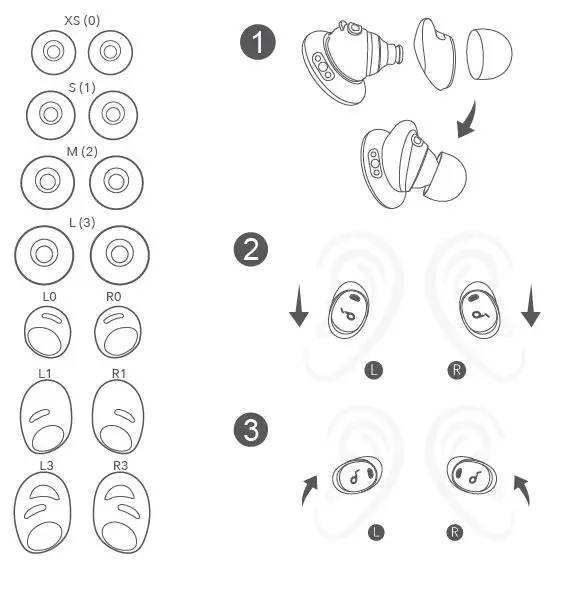 XS (0)

S (1)

M (2)

L (3)

L0 R0

L1 R1

L3 R3

1

2

L R

3

L R