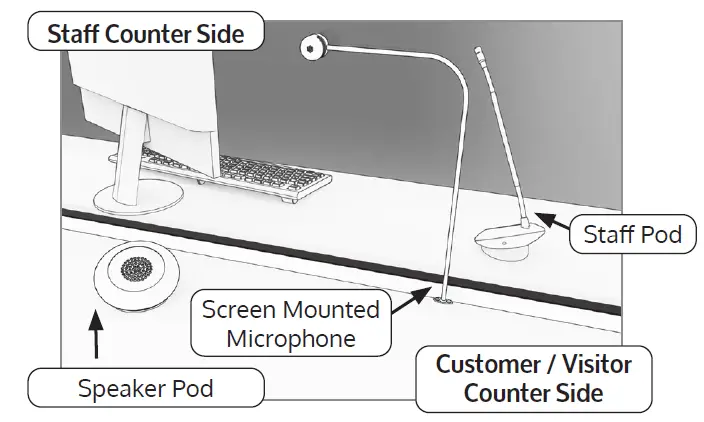 Staff Counter Side

Staff Pod

Screen Mounted Microphone

Speaker Pod

Customer / Visitor Counter Side