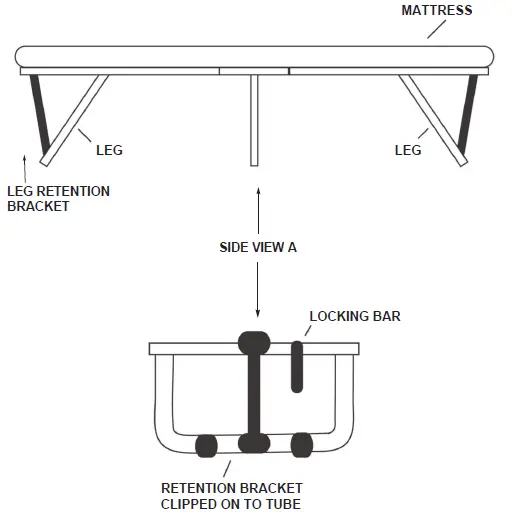 MATTRESS

LEG

LEG

LEG RETENTION BRACKET

SIDE VIEW A

LOCKING BAR

RETENTION BRACKET CLIPPED ON TO TUBE