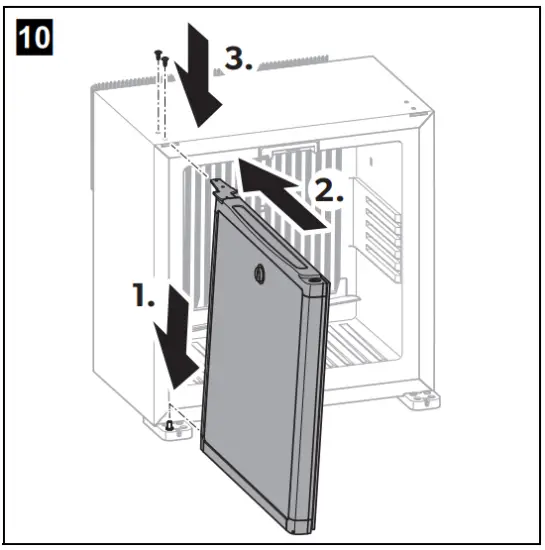 10

3.

2.

1.