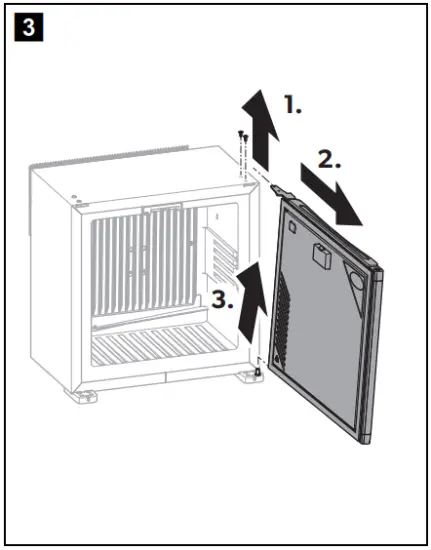 3

1.

2.

3.