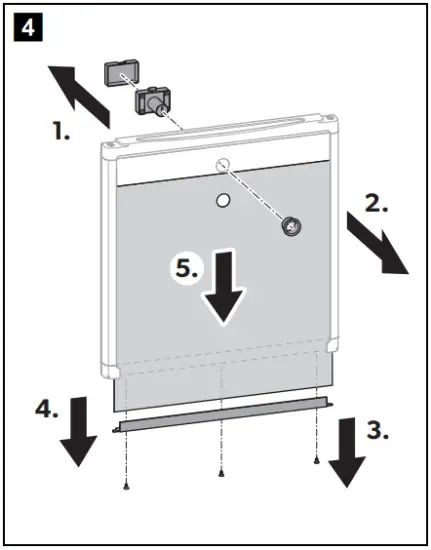 4

1.

2.

5.

4.

3.