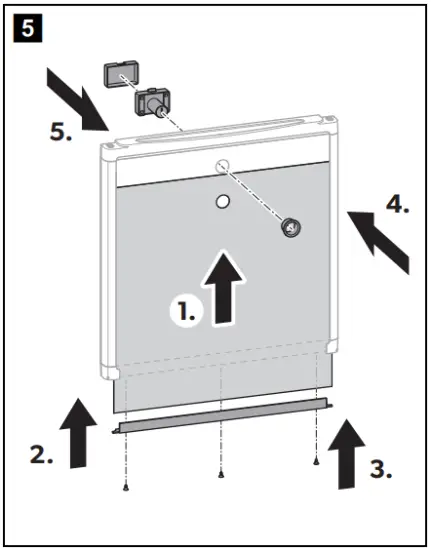 5

5.

4.

1.

2.

3.