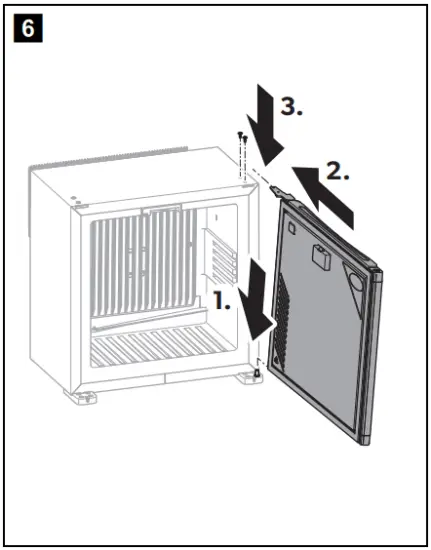 6

3.

2.

1.