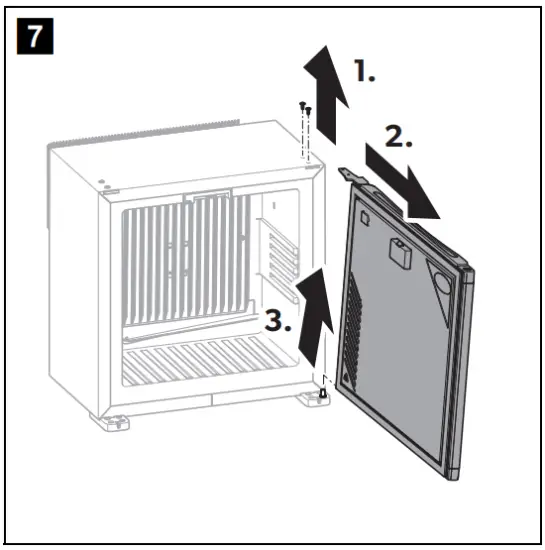 7

1.

2.

3.