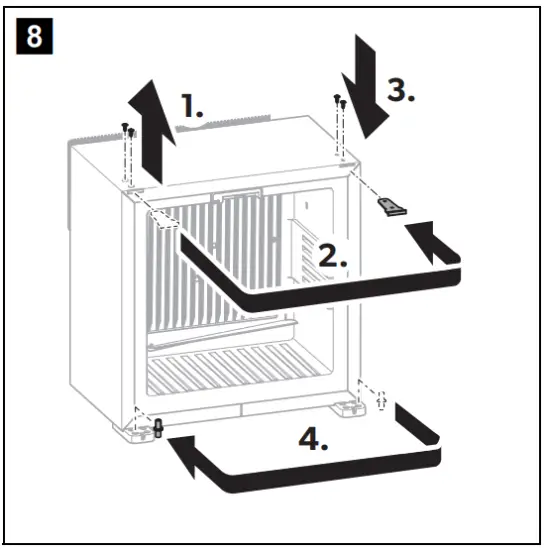 8

1.

3.

2.

4.