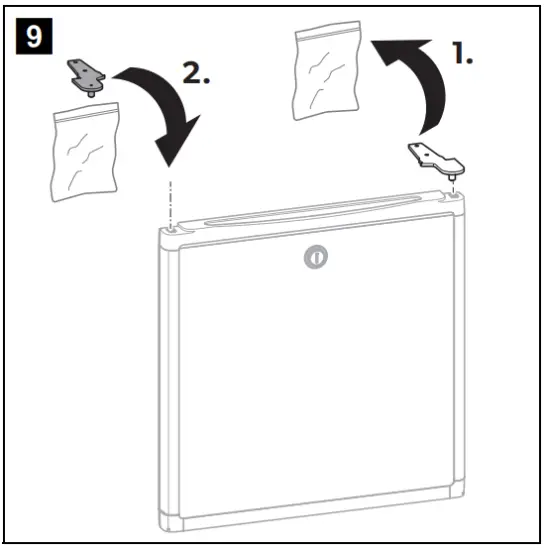 9

2.

1.