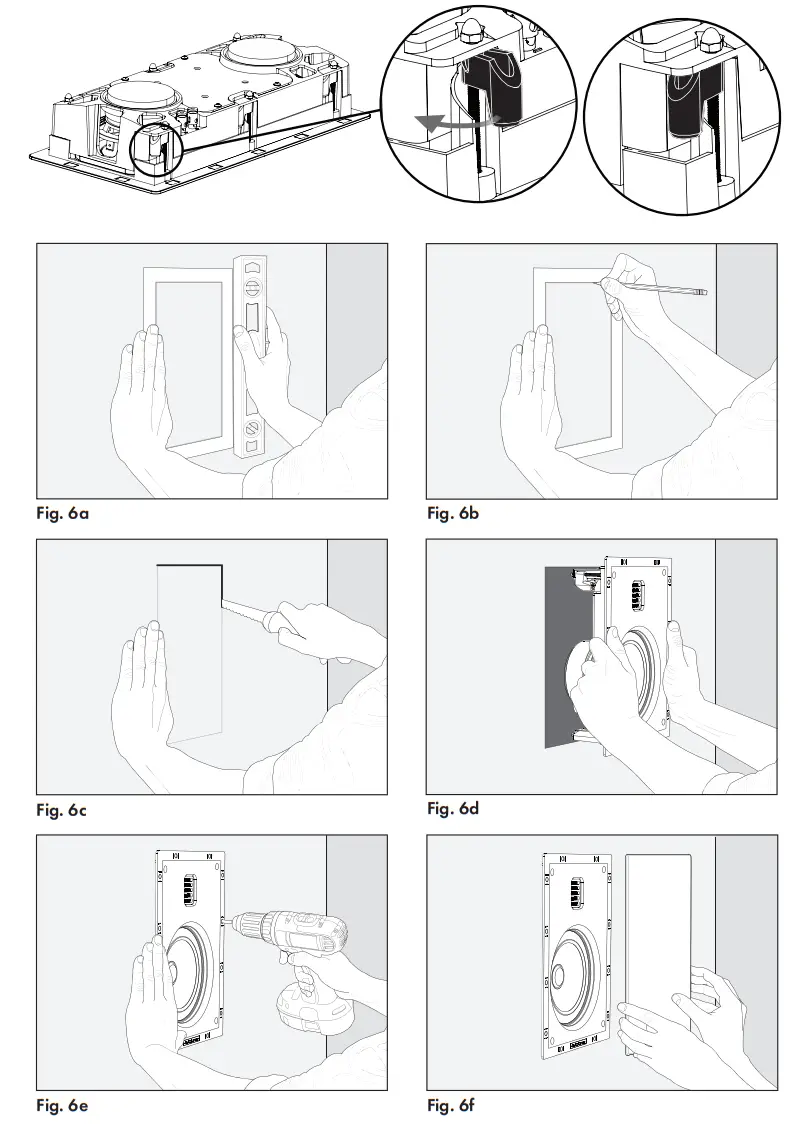 Fig. 6a

Fig. 6b

Fig. 6c

Fig. 6d

Fig. 6e

Fig. 6f