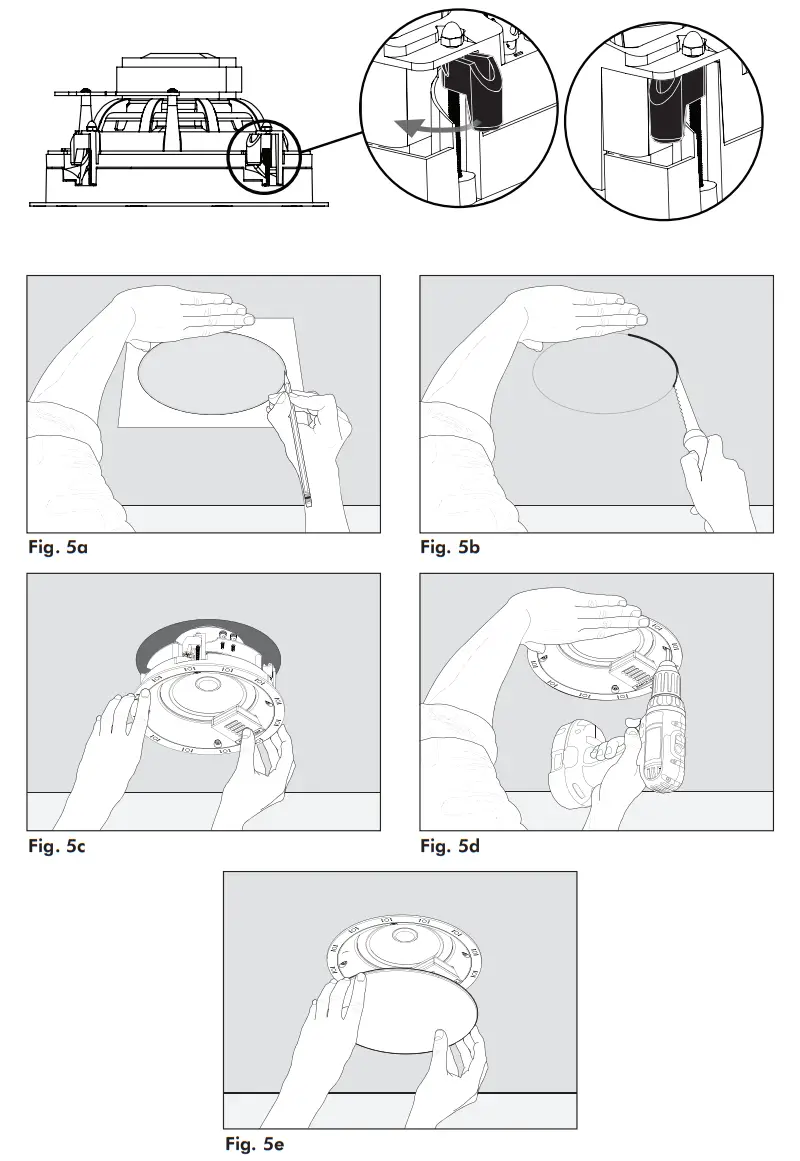 Fig. 5a

Fig. 5b

Fig. 5c

Fig. 5d

Fig. 5e