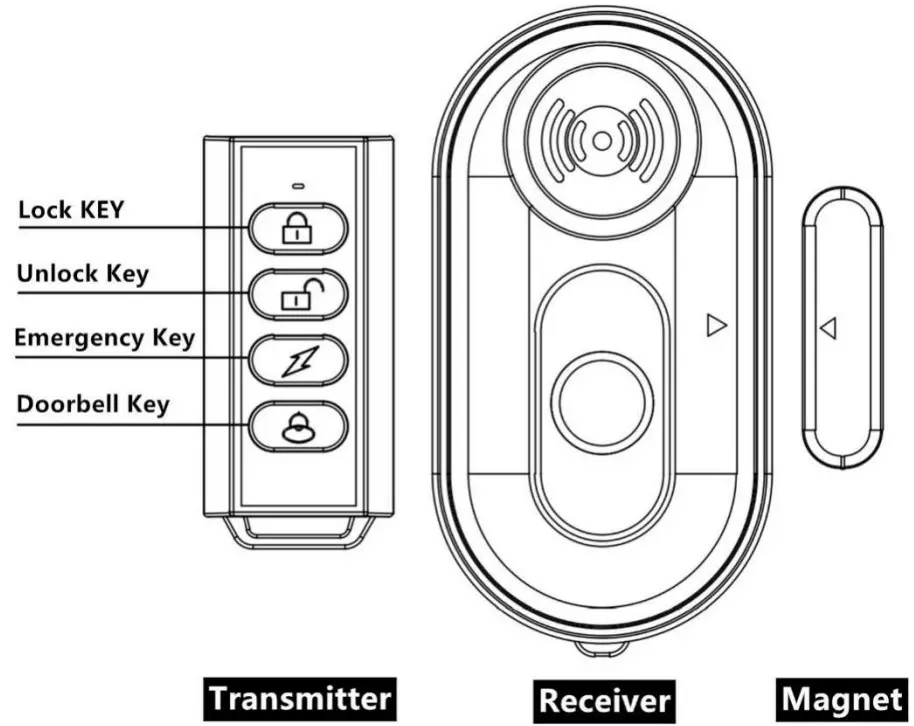 Lock KEY
Unlock Key
Emergency Key
Doorbell Key

Transmitter
Receiver
Magnet