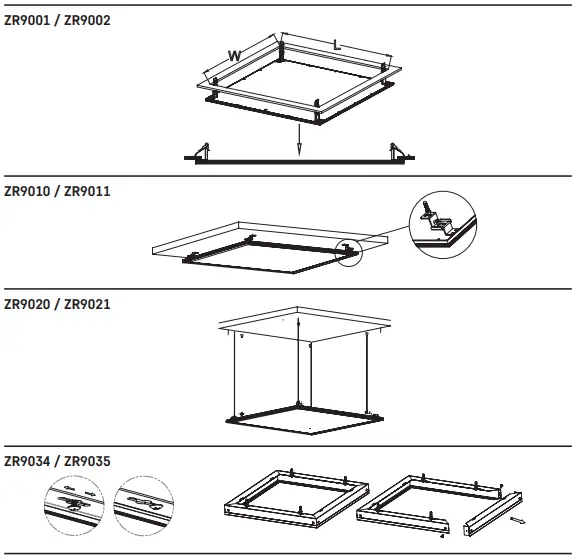 ZR9001 / ZR9002

W
L

ZR9010 / ZR9011

ZR9020 / ZR9021

ZR9034 / ZR9035