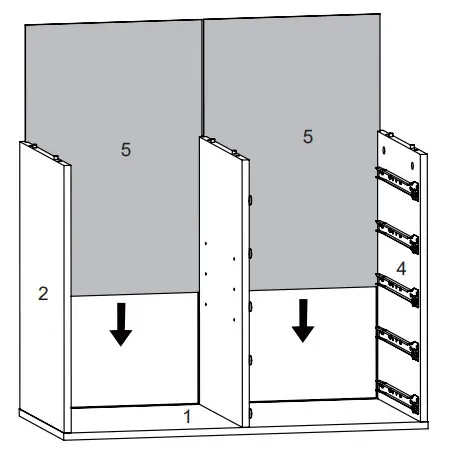 5
5
2
4
1