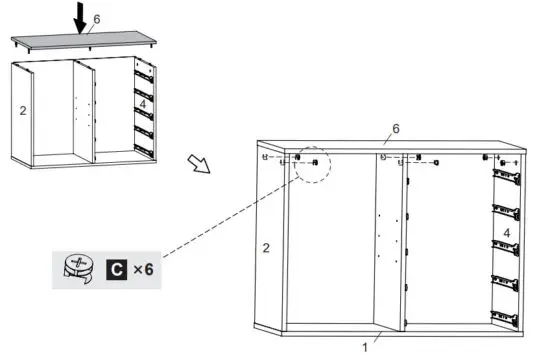 6

2

4

6

2

4

C ×6

1