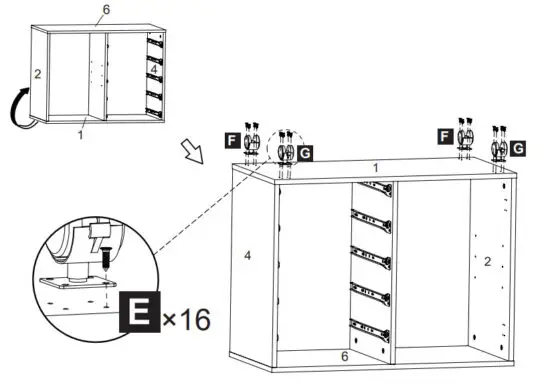 6
2
4
1
F
G
F
G
1
4
2
6
E ×16