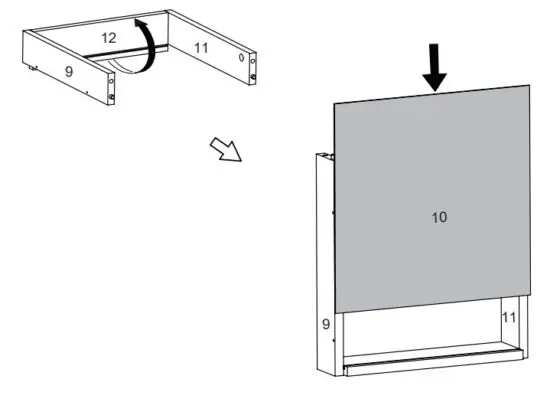 12
11
9
10
9
11