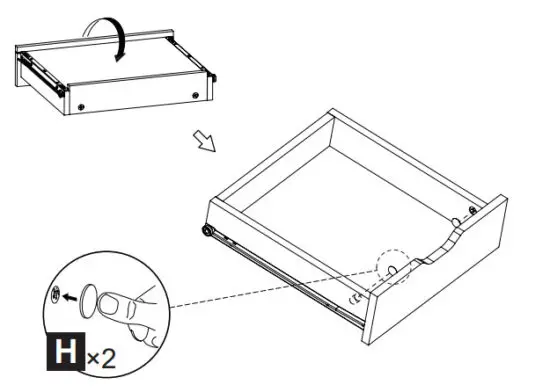 H ×2