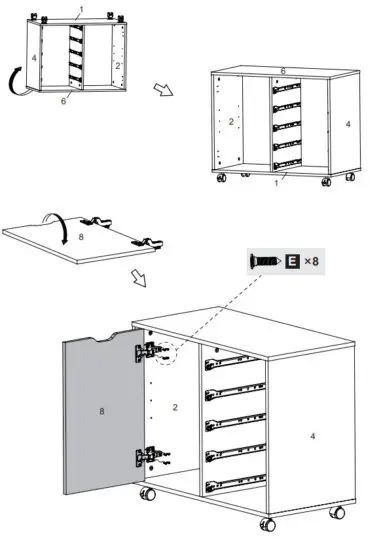 1
4
2
6
6
2
4
1
8
E ×8
8
2
4