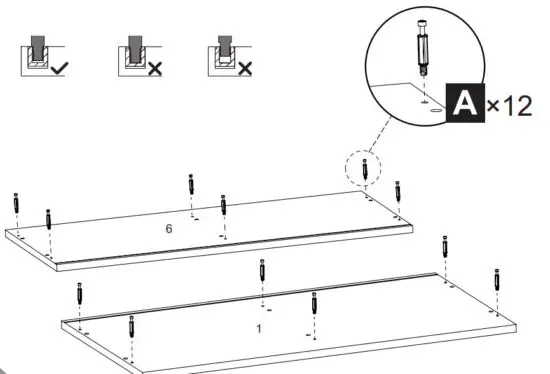 A ×12

6

1