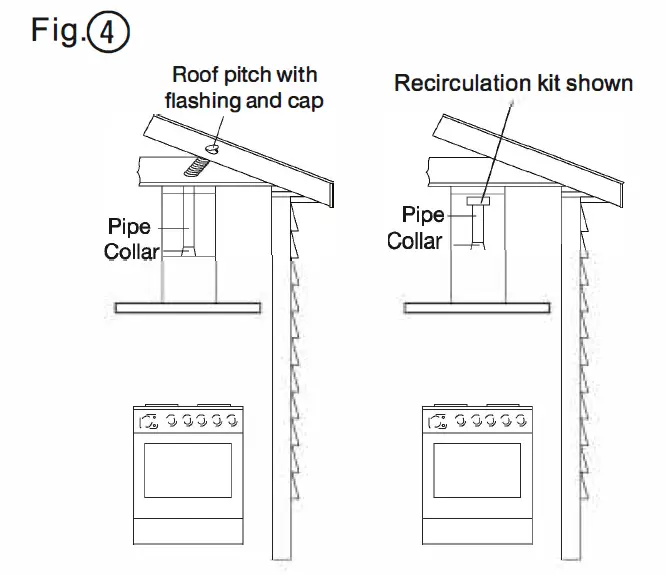 Fig.④

Roof pitch with flashing and cap

Pipe
Collar

Recirculation kit shown

Pipe
Collar