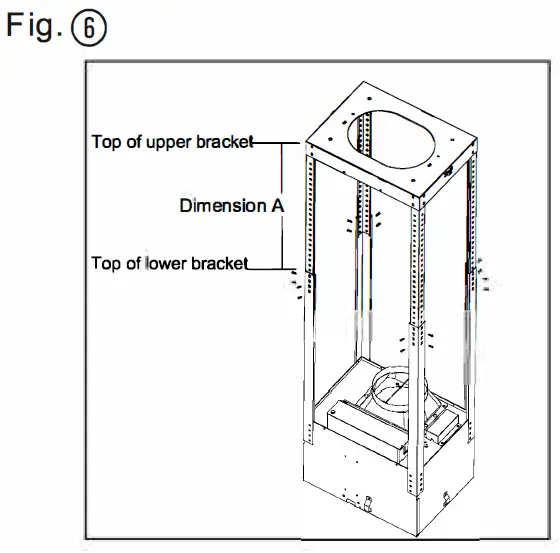 Fig. ⑥

Top of upper bracket

Dimension A

Top of lower bracket