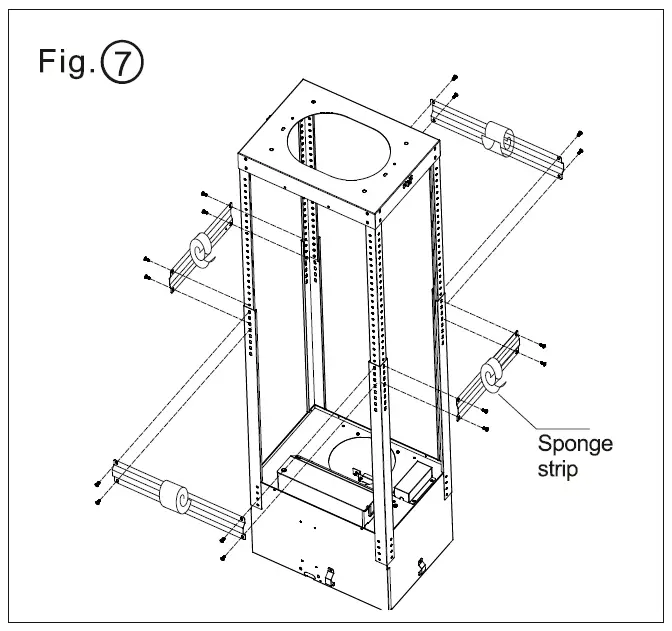 Fig. 7

Sponge strip