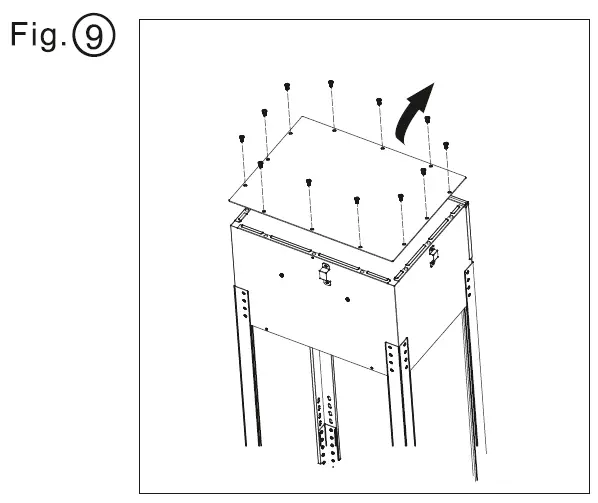 Fig. 9