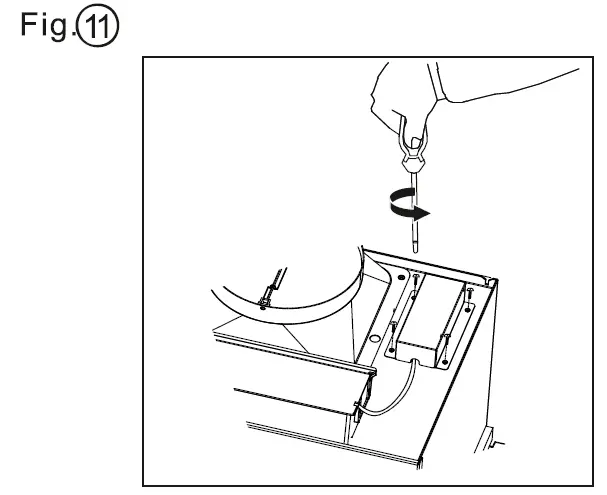 Fig.11