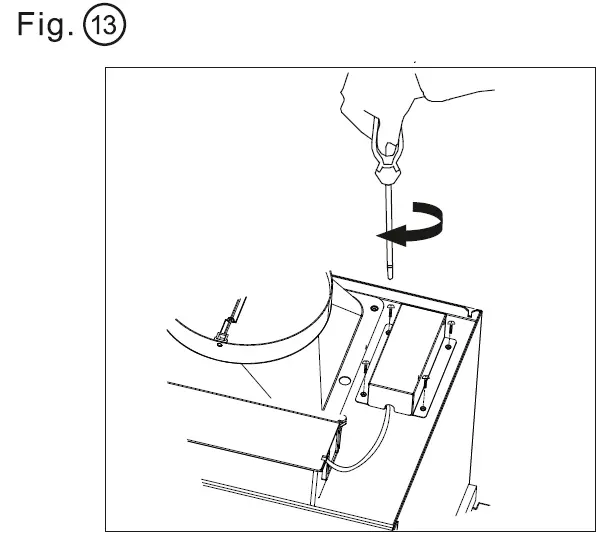 Fig. 13