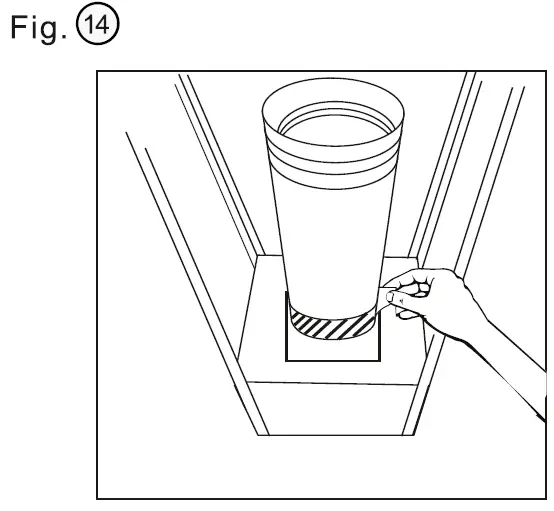 Fig. 14