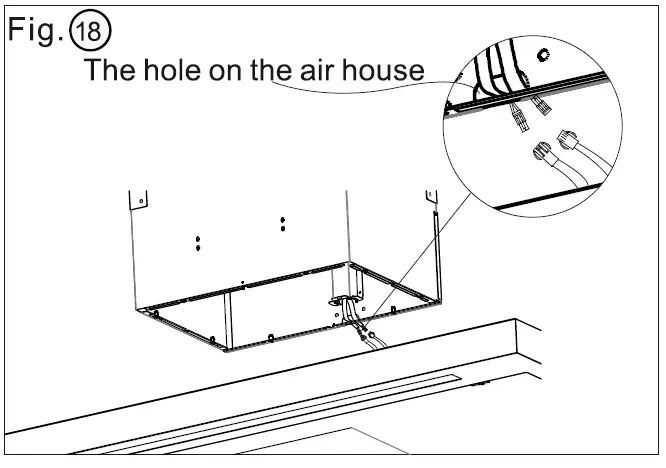 Fig. 18

The hole on the air house