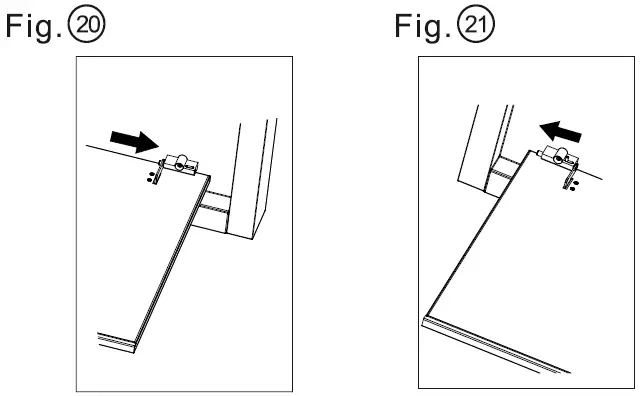 Fig. 20

Fig. 21