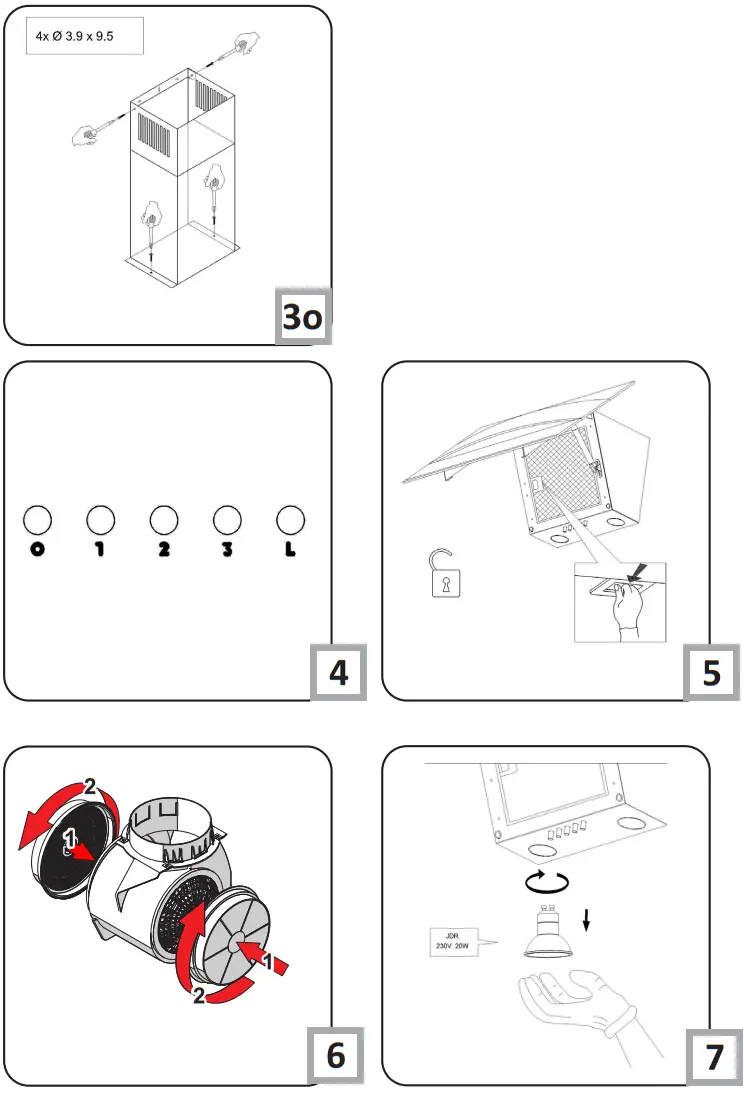 4x Ø 3.9 x 9.5

3o

0 1 2 3 L

4

5

2
1
1
2

6

JDR
230V 20W

7