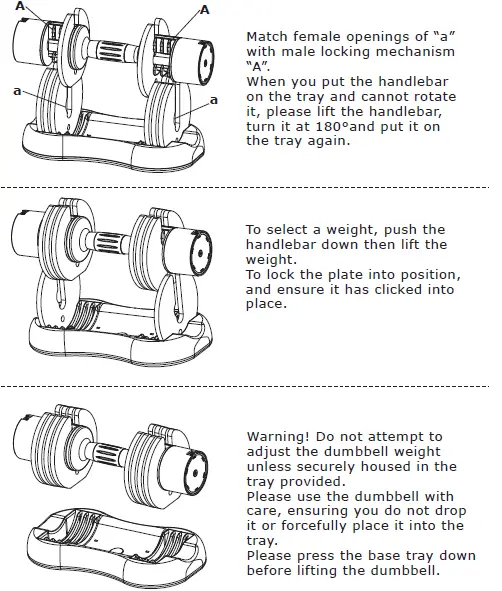 A

A

a

a

Match female openings of “a” with male locking mechanism “A”.
When you put the handlebar on the tray and cannot rotate it, please lift the handlebar, turn it at 180°and put it on the tray again.

To select a weight, push the handlebar down then lift the weight.
To lock the plate into position, and ensure it has clicked into place.

Warning! Do not attempt to adjust the dumbbell weight unless securely housed in the tray provided.
Please use the dumbbell with care, ensuring you do not drop it or forcefully place it into the tray.
Please press the base tray down before lifting the dumbbell.