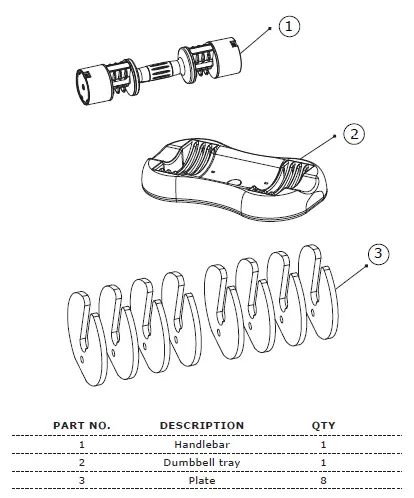 1

2

3

| PART NO. | DESCRIPTION | QTY |
|---|---|---|
| 1 | Handlebar | 1 |
| 2 | Dumbbell tray | 1 |
| 3 | Plate | 8 |