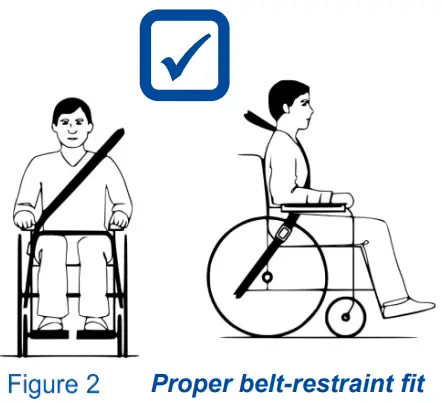 Figure 2 Proper belt-restraint fit