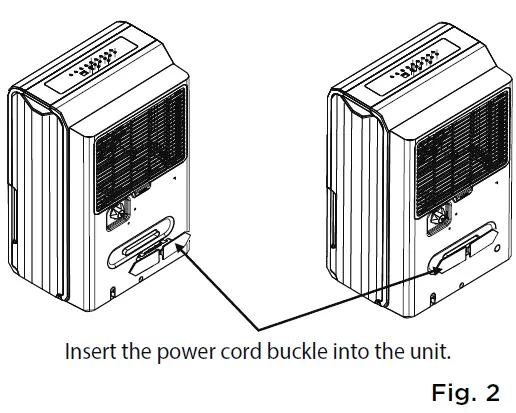 Insert the power cord buckle into the unit.

Fig. 2