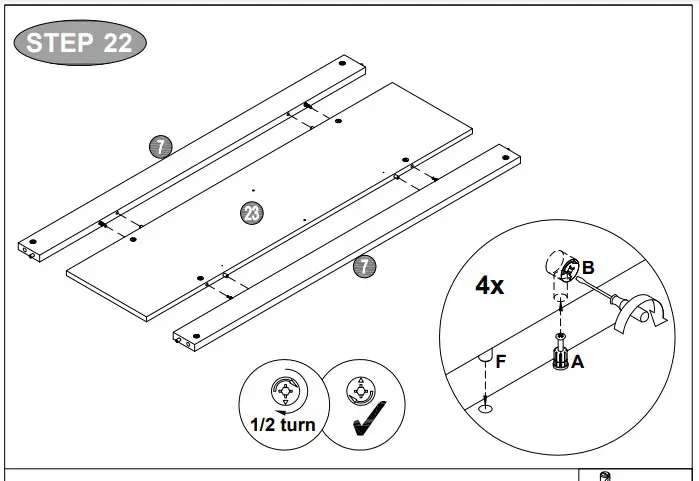 STEP 22

7

23

7

4x

B

F

A

1/2 turn