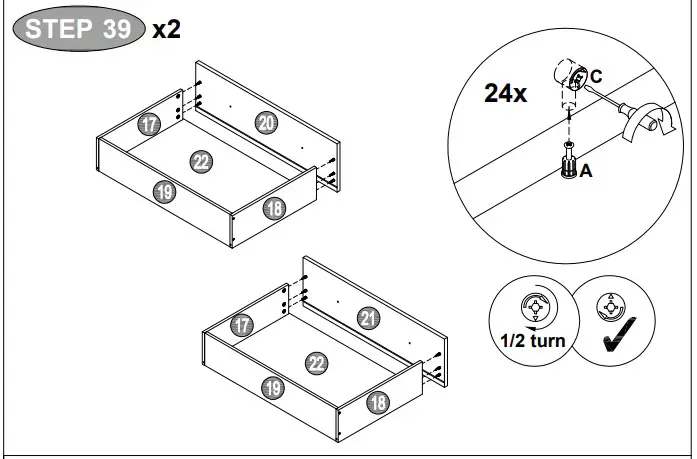 STEP 39 x2

17
20
22
19
18

24x
C
A

17
21
22
19
18

1/2 turn