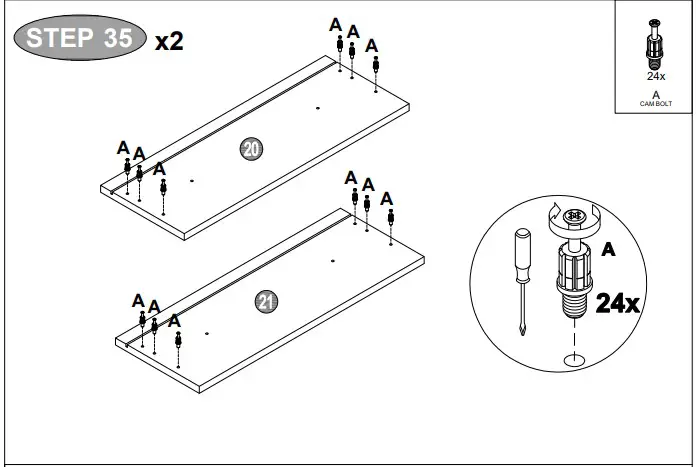 STEP 35 x2

24x
A
CAM BOLT

A A A
A A A
20
A A A
A A A
21

A
24x