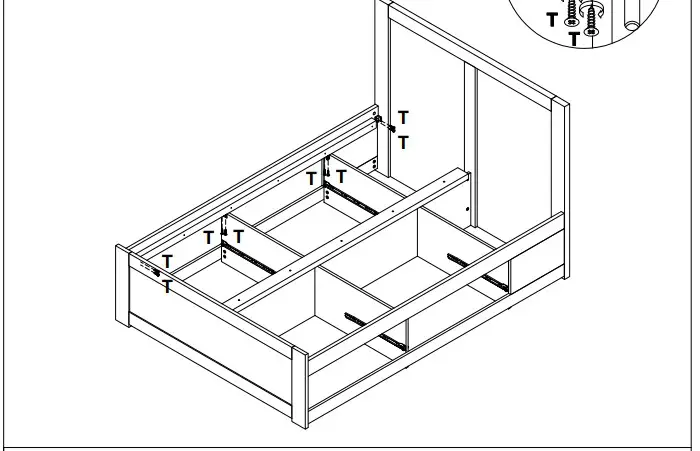 T
T
T
T
T
T
T
T
T
T