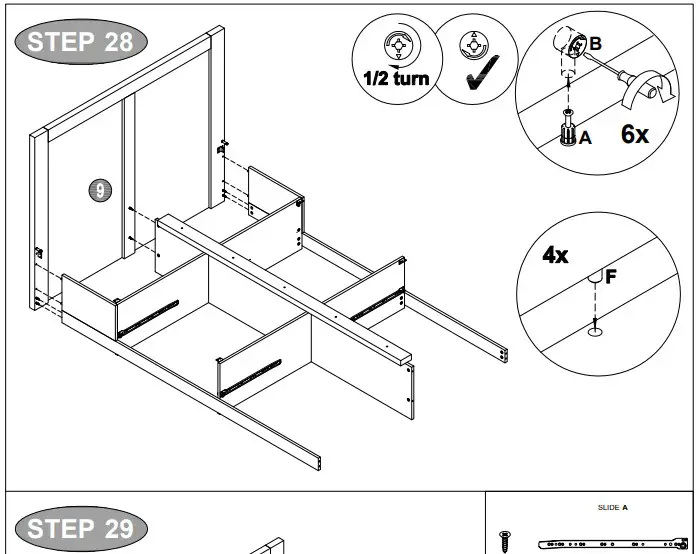 STEP 28

1/2 turn

B

A

6x

9

4x

F

STEP 29

SLIDE A