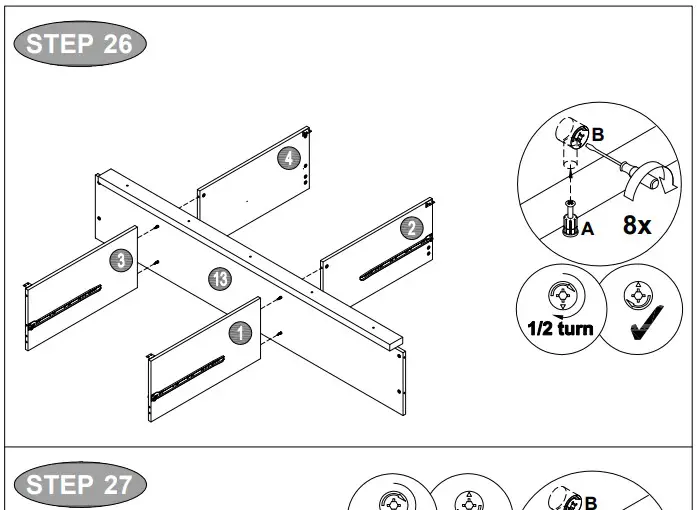 STEP 26

4

2

3

13

1

B

A

8x

1/2 turn

STEP 27

B