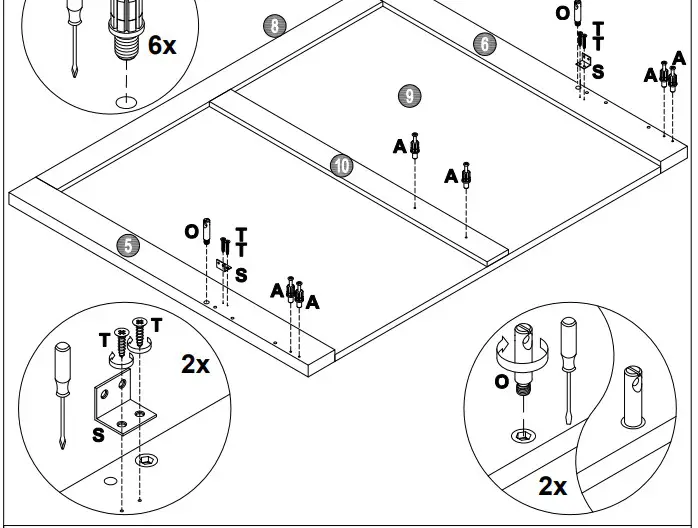 6x
8
6
O
T
T
S
A
A
9
A
A
10
5
O
T
T
S
A
A
T
T
2x
S
O
2x