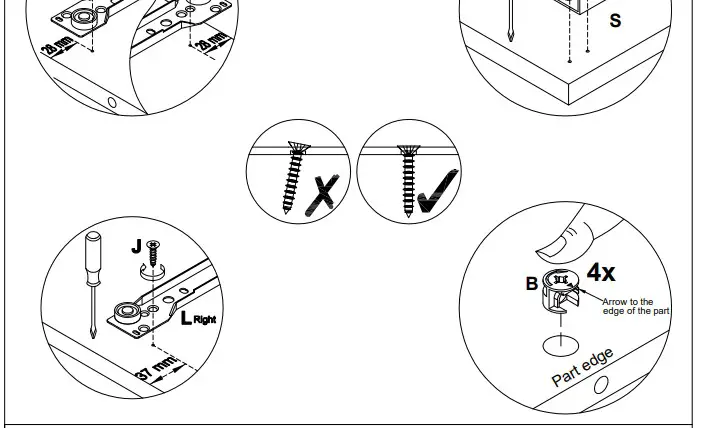 28 mm
28 mm
S
J
L Right
37 mm
B
4x
Arrow to the edge of the part
Part edge