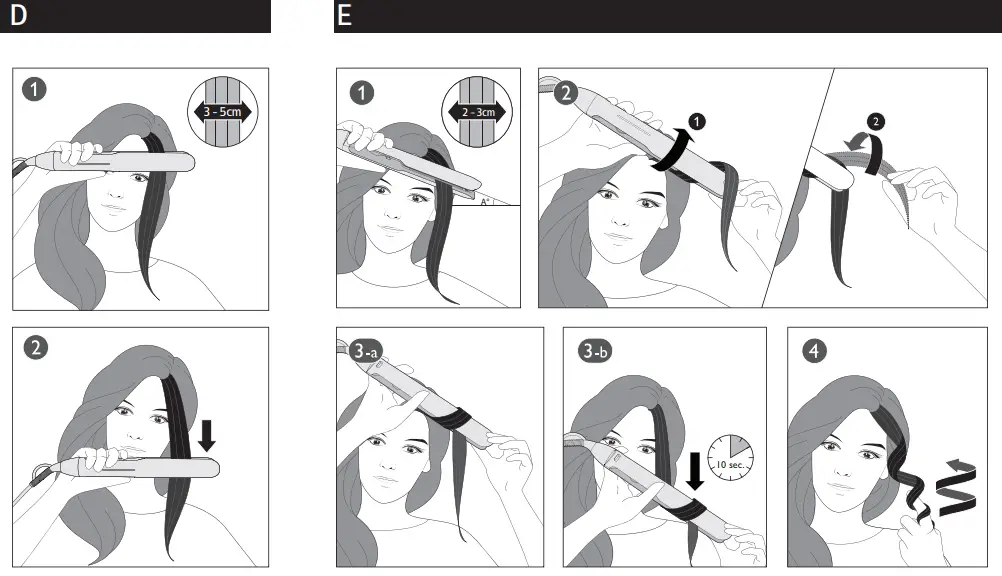 D

1

3 - 5cm

2

E

1

2 - 3cm

A°

2

1

2

3-a

3-b

10 sec.

4