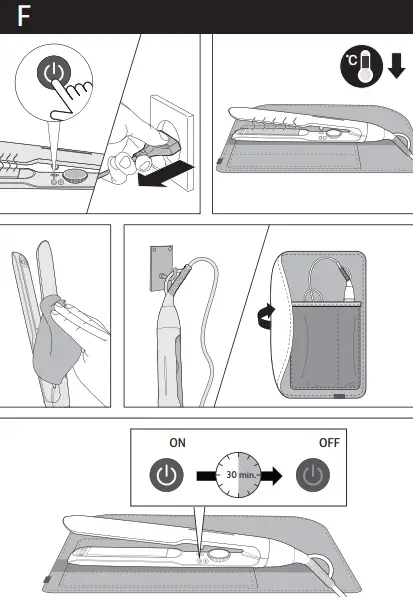 F

°C

ON

30 min.

OFF